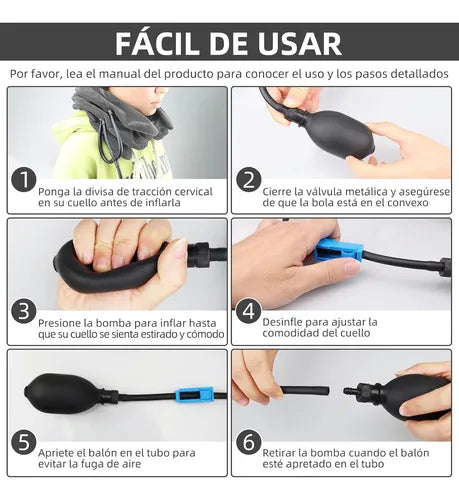 FÁCIL DE USAR

Por favor, lea el manual del producto para conocer el uso y los pasos detallados

1
Ponga la divisa de tracción cervical en su cuello antes de inflarla

2
Cierre la válvula metálica y asegúrese de que la bola está en el convexo

3
Presione la bomba para inflar hasta que su cuello se sienta estirado y cómodo

4
Desinfle para ajustar la comodidad del cuello

5
Apriete el balón en el tubo para evitar la fuga de aire

6
Retirar la bomba cuando el balón esté apretado en el tubo